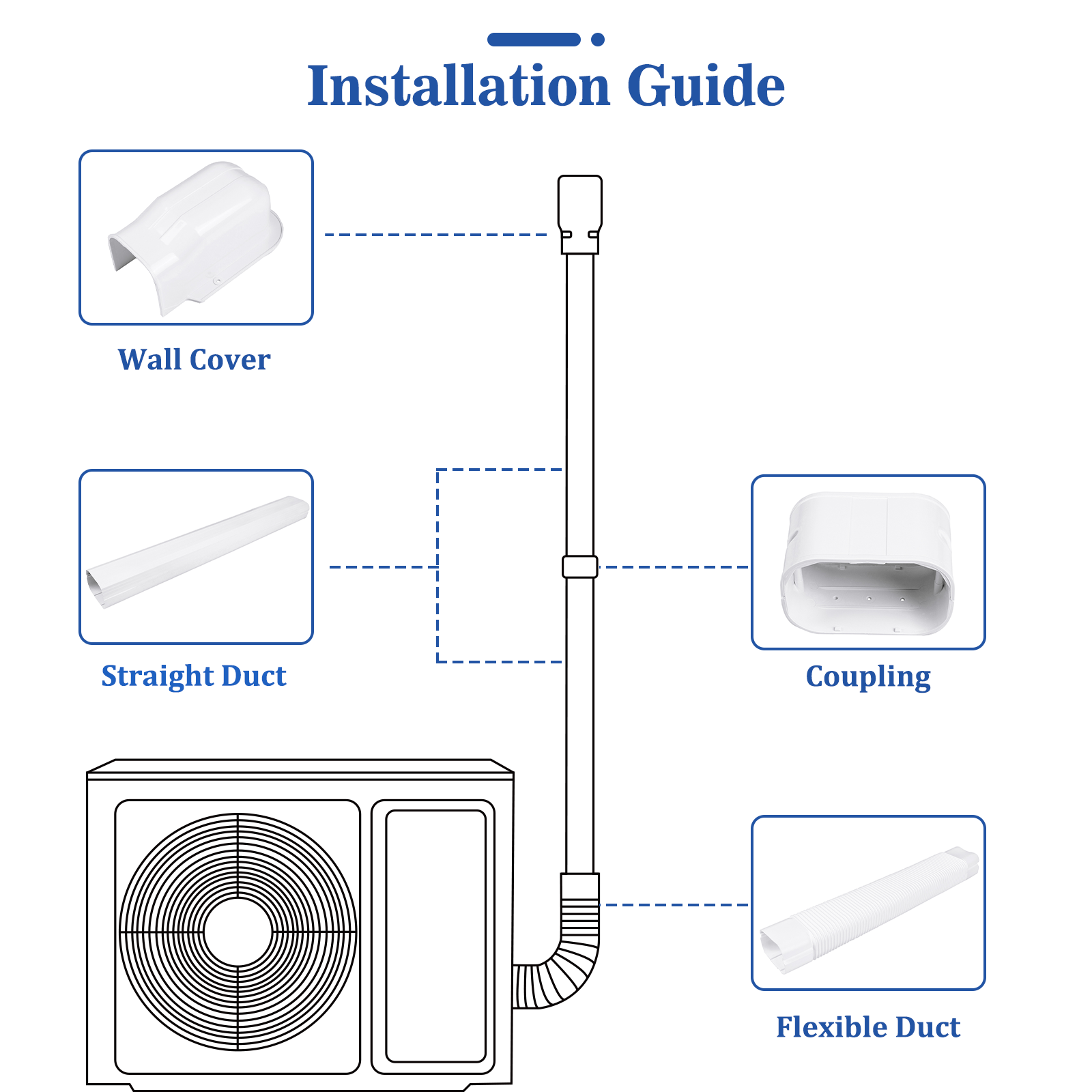 Installation Guide

Wall Cover

Straight Duct

Coupling

Flexible Duct