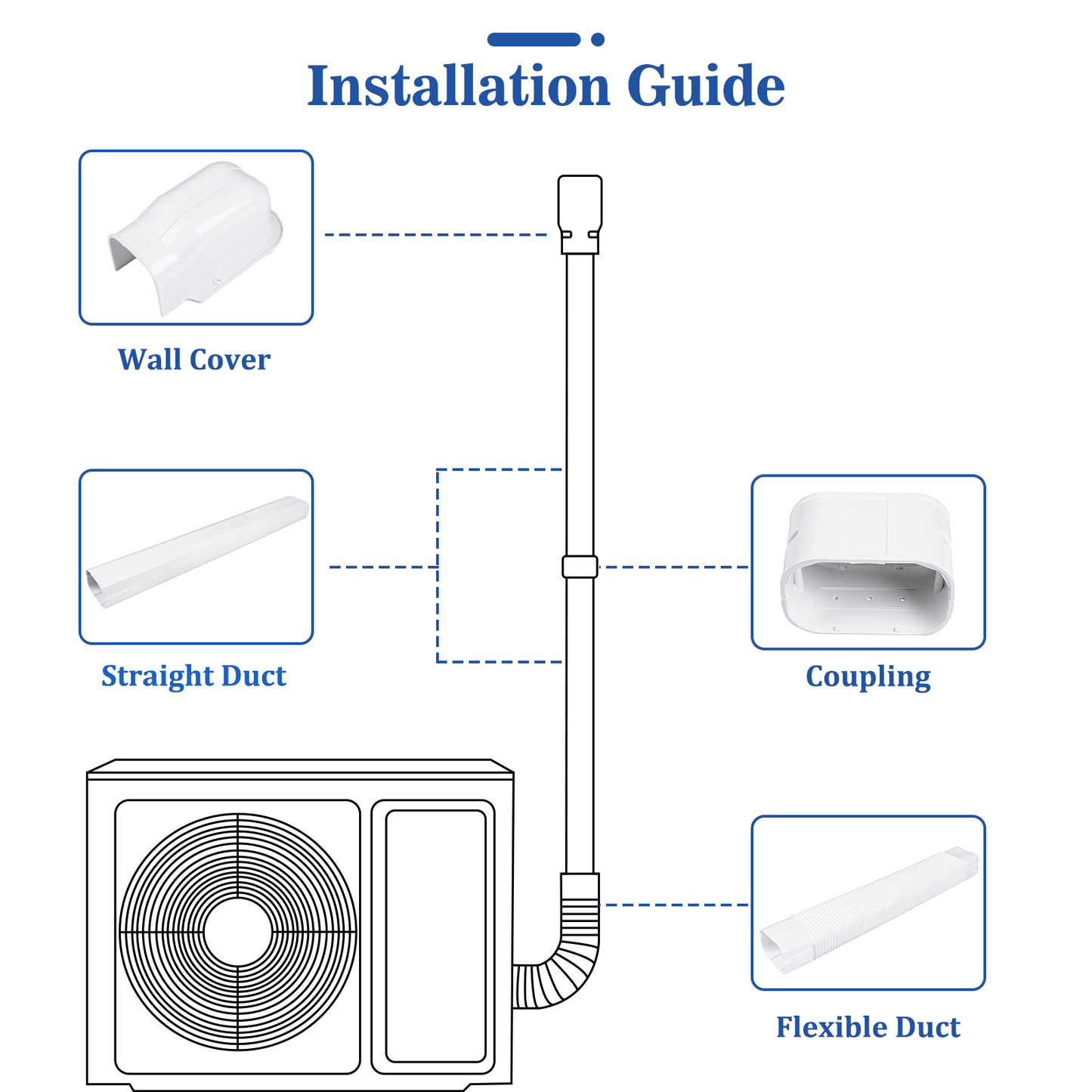 Installation Guide

Wall Cover

Straight Duct

Coupling

Flexible Duct