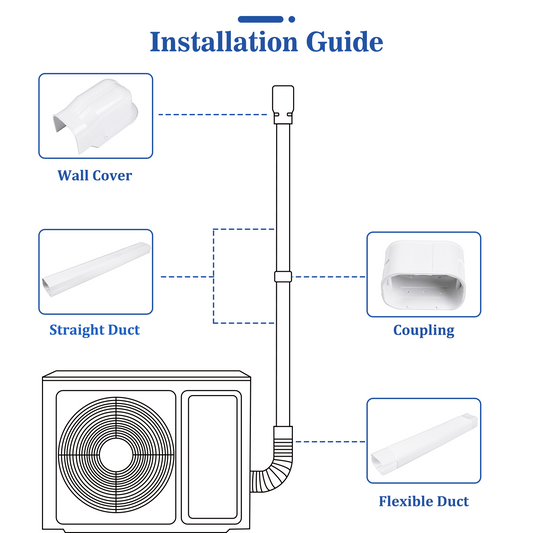 Installation Guide

Wall Cover

Straight Duct

Coupling

Flexible Duct