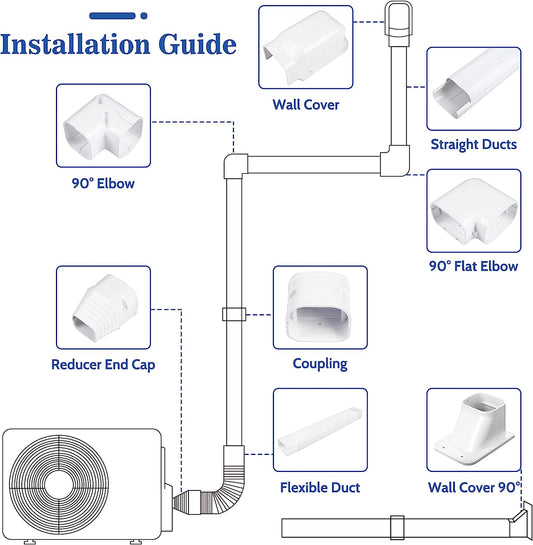 Installation Guide

Wall Cover

Straight Ducts

90° Elbow

90° Flat Elbow

Reducer End Cap

Coupling

Flexible Duct

Wall Cover 90°